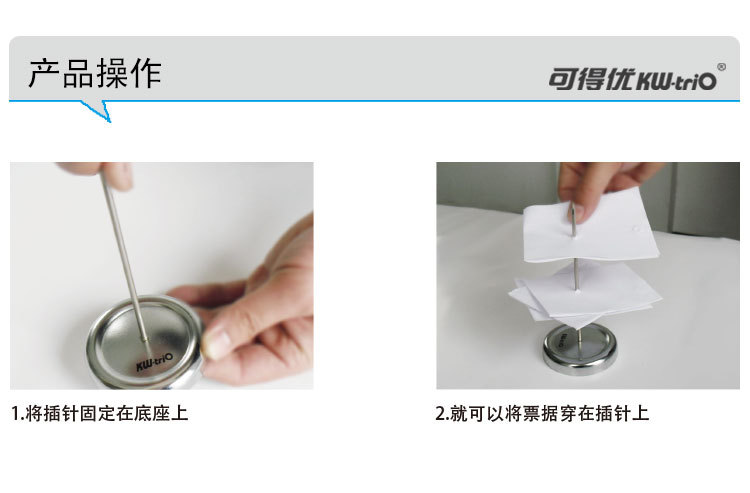 产品操作

可得优 KW-triO®

KW-triO

1.将插针固定在底座上

2.就可以将票据穿在插针上