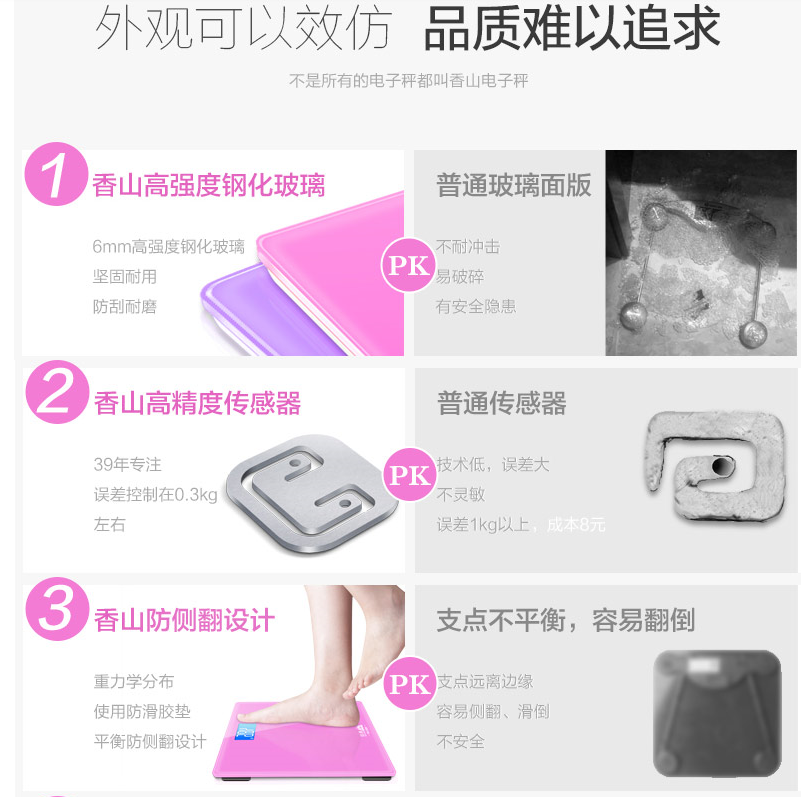 外观可以效仿 品质难以追求

不是所有的电子秤都叫香山电子秤

1 香山高强度钢化玻璃

6mm高强度钢化玻璃
坚固耐用
防刮耐磨

PK

普通玻璃面版

不耐冲击
易破碎
有安全隐患

2 香山高精度传感器

39年专注
误差控制在0.3kg左右

PK

普通传感器

技术低，误差大
不灵敏
误差1kg以上，成本8元

3 香山防侧翻设计

重力学分布
使用防滑胶垫
平衡防侧翻设计

PK

支点不平衡，容易翻倒

支点远离边缘
容易侧翻、滑倒
不安全