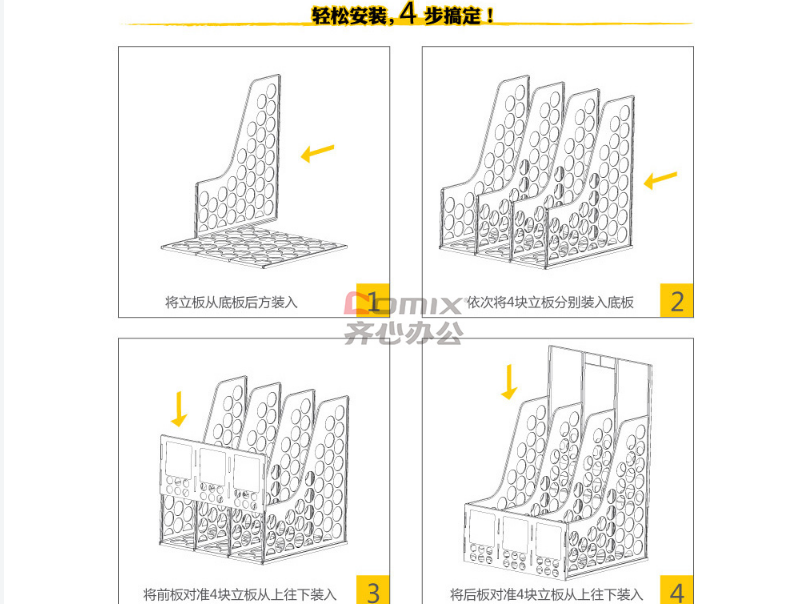 轻松安装，4 步搞定！

将立板从底板后方装入

1

依次将4块立板分别装入底板

2

Comix
齐心办公

将前板对准4块立板从上往下装入

3

将后板对准4块立板从上往下装入

4