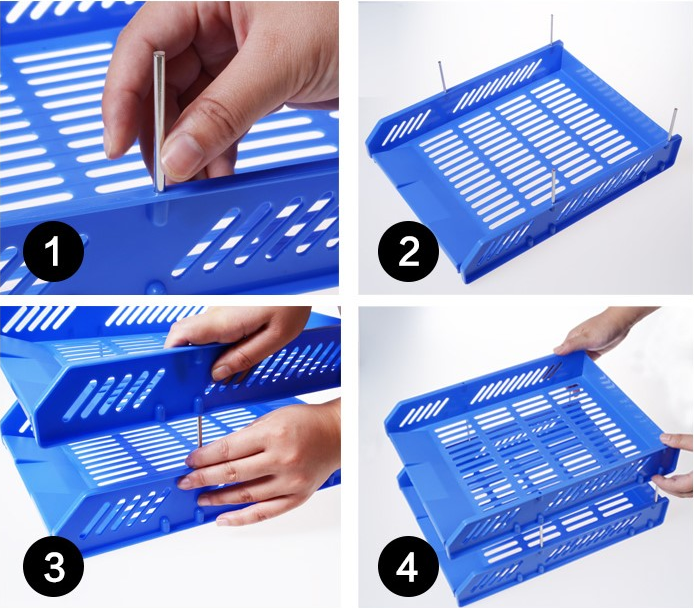 1
2
3
4