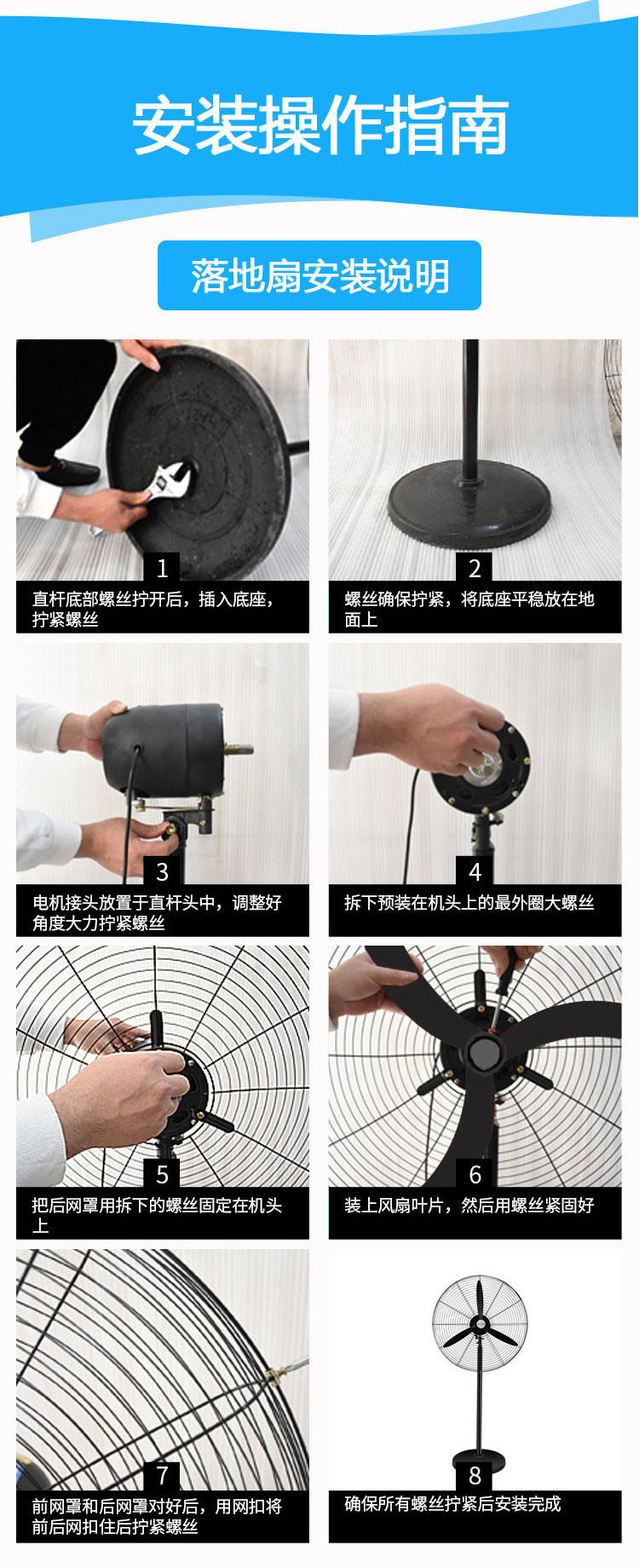 安装操作指南

落地扇安装说明

1
直杆底部螺丝拧开后，插入底座，拧紧螺丝

2
螺丝确保拧紧，将底座平稳放在地面上

3
电机接头放置于直杆头中，调整好角度大力拧紧螺丝

4
拆下预装在机头上的最外圈大螺丝

5
把后网罩用拆下的螺丝固定在机头上

6
装上风扇叶片，然后用螺丝紧固好

7
前网罩和后网罩对好后，用网扣将前后网扣住后拧紧螺丝

8
确保所有螺丝拧紧后安装完成