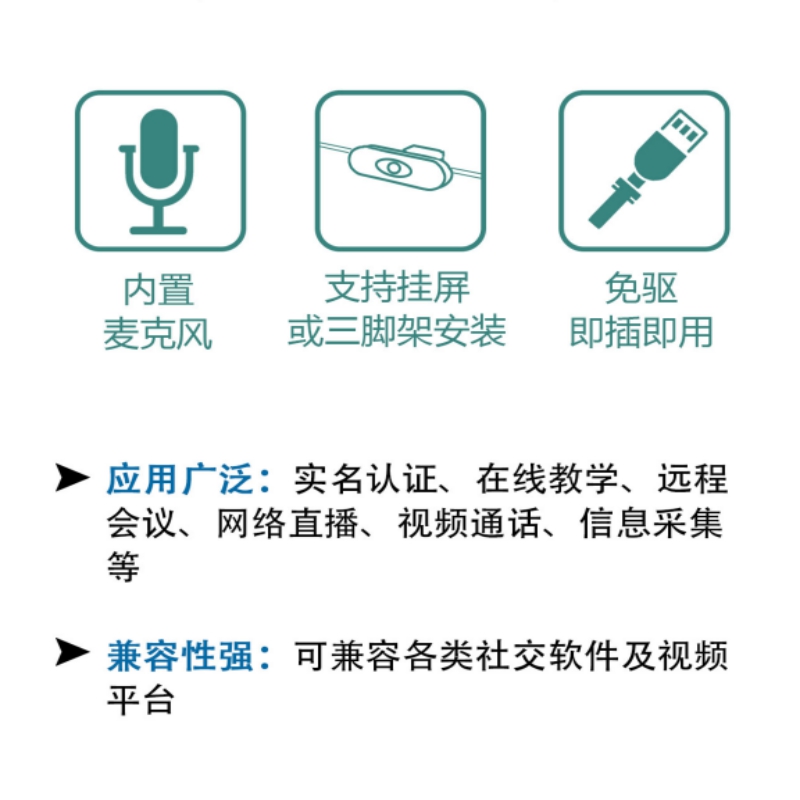 内置
麦克风

支持挂屏
或三脚架安装

免驱
即插即用

➤ 应用广泛：实名认证、在线教学、远程会议、网络直播、视频通话、信息采集等

➤ 兼容性强：可兼容各类社交软件及视频平台