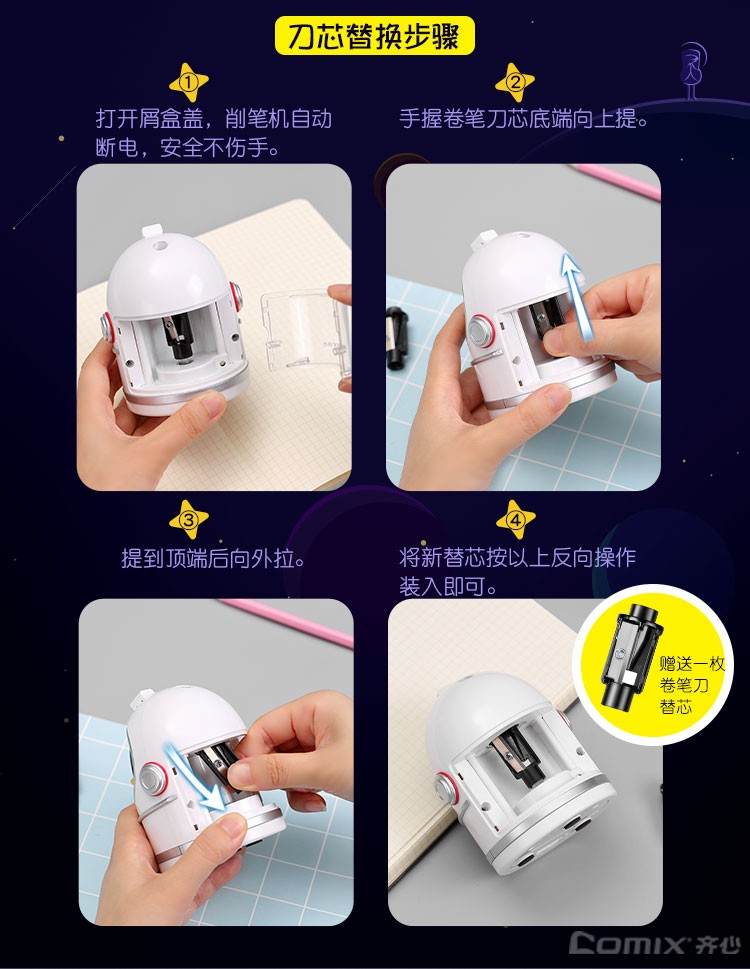 刀芯替换步骤

1
打开屑盒盖，削笔机自动断电，安全不伤手。

2
手握卷笔刀芯底端向上提。

3
提到顶端后向外拉。

4
将新替芯按以上反向操作装入即可。

赠送一枚卷笔刀替芯

Comix 齐心